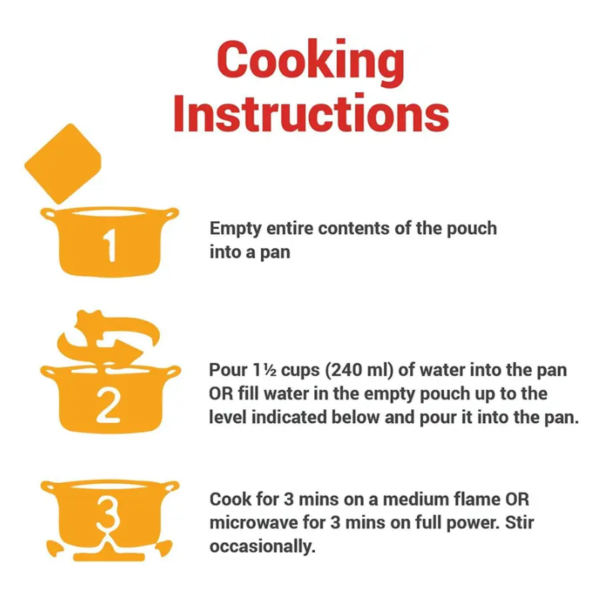 Cooking Instructions

1

Empty entire contents of the pouch into a pan

2

Pour 1½ cups (240 ml) of water into the pan OR fill water in the empty pouch up to the level indicated below and pour it into the pan.

3

Cook for 3 mins on a medium flame OR microwave for 3 mins on full power. Stir occasionally.